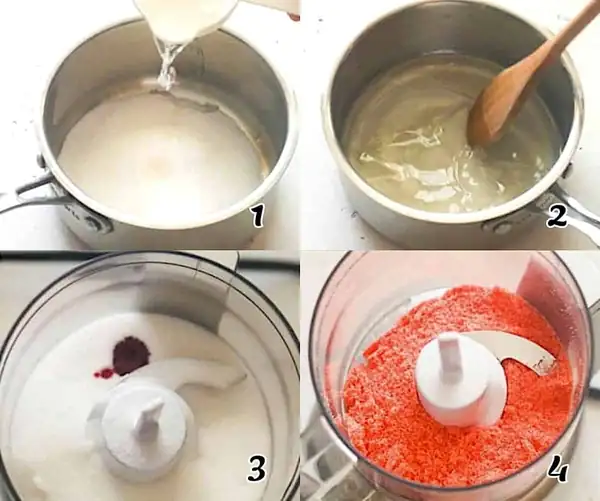 1
2
3
4